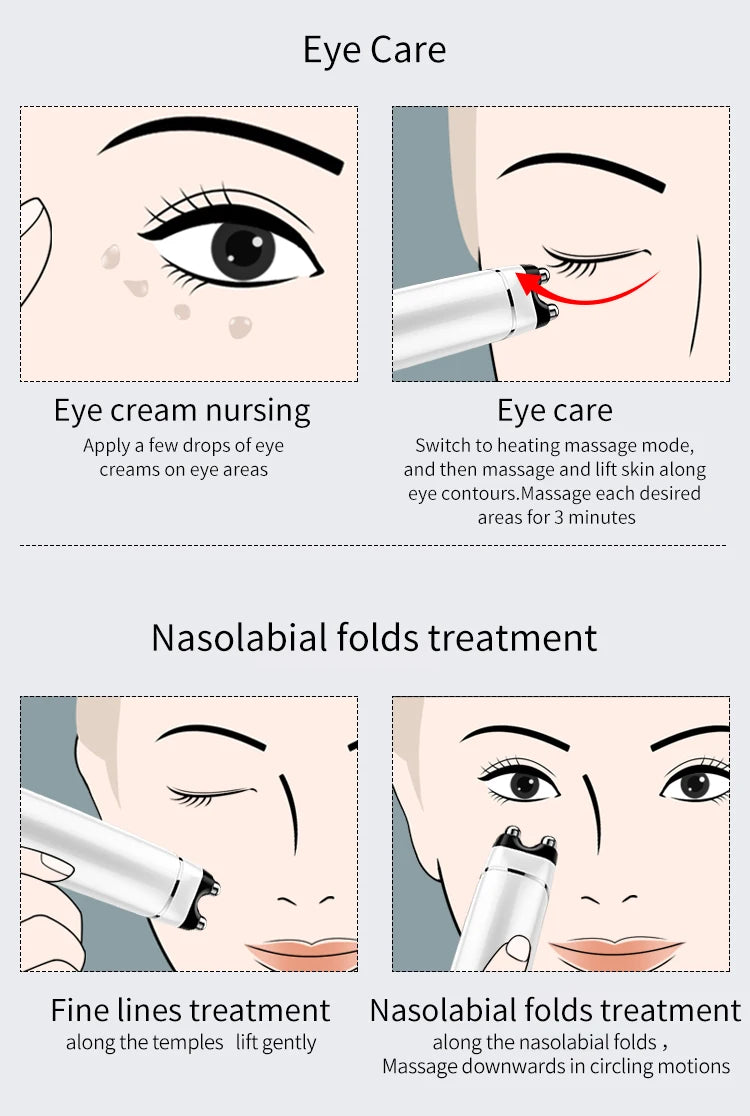 Eye Care

Eye cream nursing
Apply a few drops of eye creams on eye areas

Eye care
Switch to heating massage mode, and then massage and lift skin along eye contours.Massage each desired areas for 3 minutes

Nasolabial folds treatment

Fine lines treatment
along the temples lift gently

Nasolabial folds treatment
along the nasolabial folds，
Massage downwards in circling motions